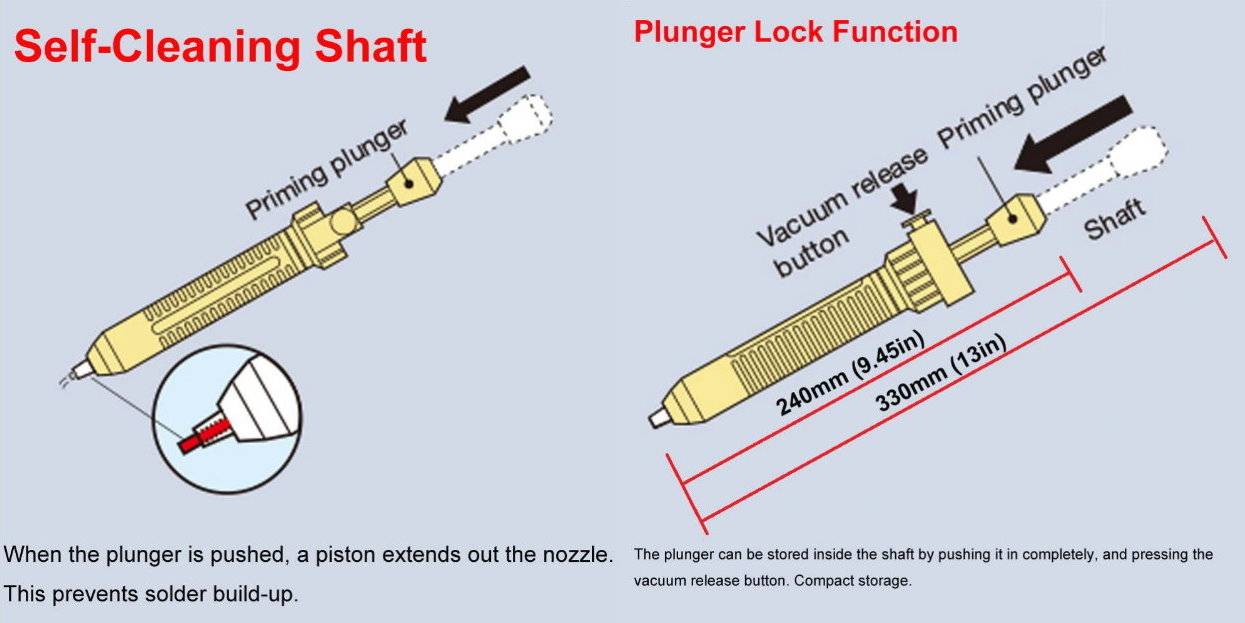 Self-Cleaning Shaft

Priming plunger

When the plunger is pushed, a piston extends out the nozzle.
This prevents solder build-up.

Plunger Lock Function

Vacuum release button

Priming plunger

Shaft

240mm (9.45in)

330mm (13in)

The plunger can be stored inside the shaft by pushing it in completely, and pressing the vacuum release button. Compact storage.