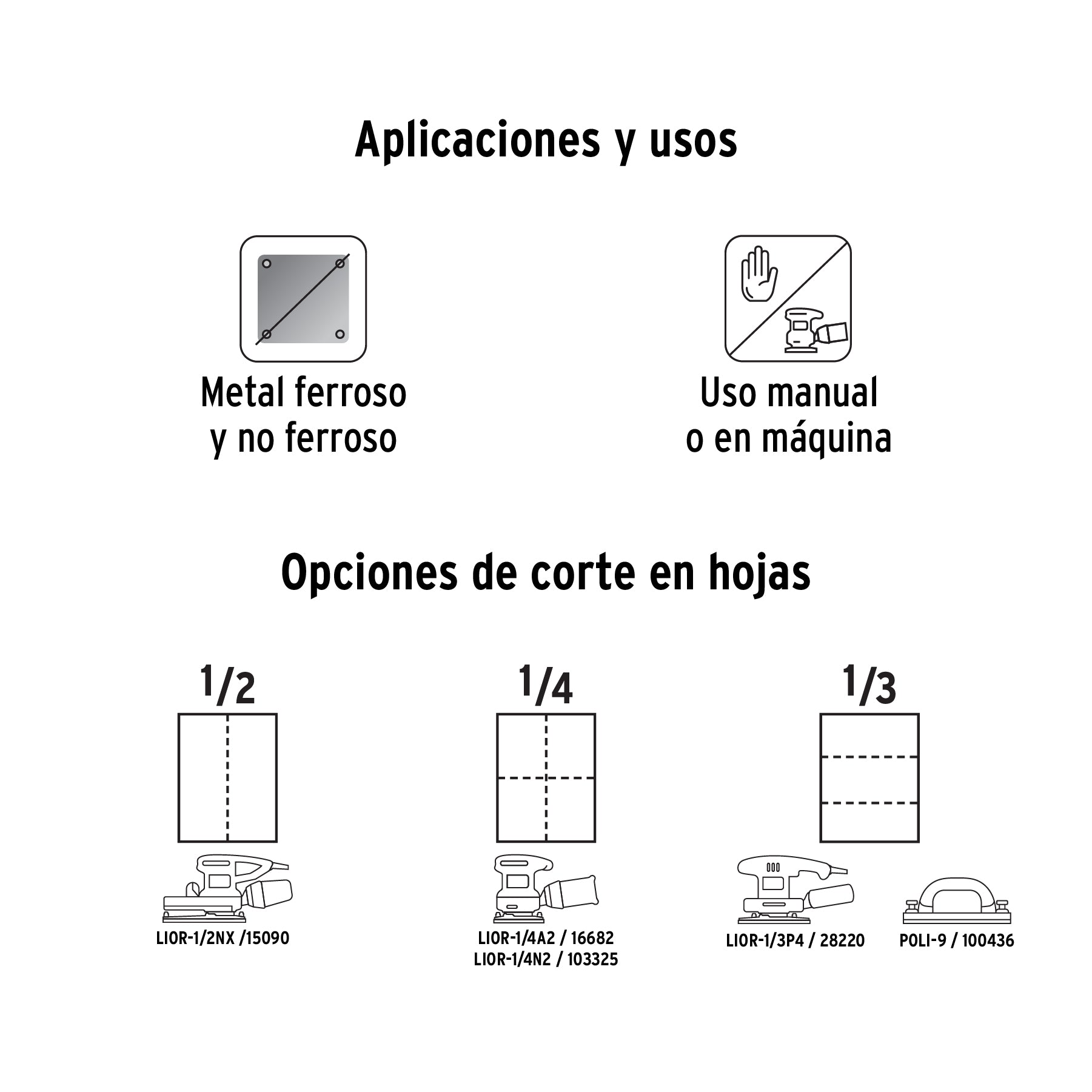 Aplicaciones y usos

Metal ferroso y no ferroso

Uso manual o en máquina

Opciones de corte en hojas

1/2

LIOR-1/2NX /15090

1/4

LIOR-1/4A2 / 16682
LIOR-1/4N2 / 103325

1/3

LIOR-1/3P4 / 28220

POLI-9 / 100436