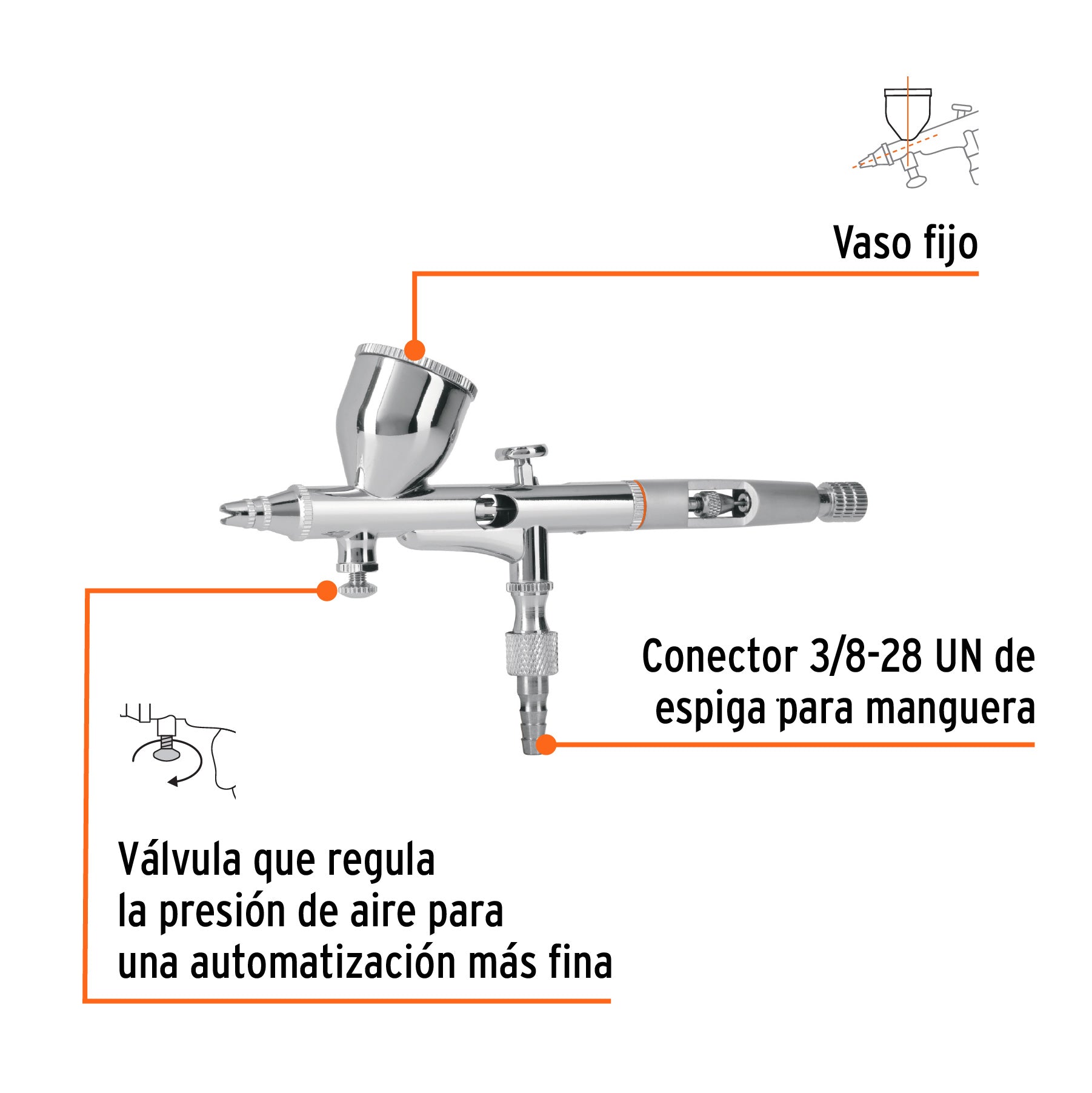 Vaso fijo

Conector 3/8-28 UN de espiga para manguera

Válvula que regula la presión de aire para una automatización más fina