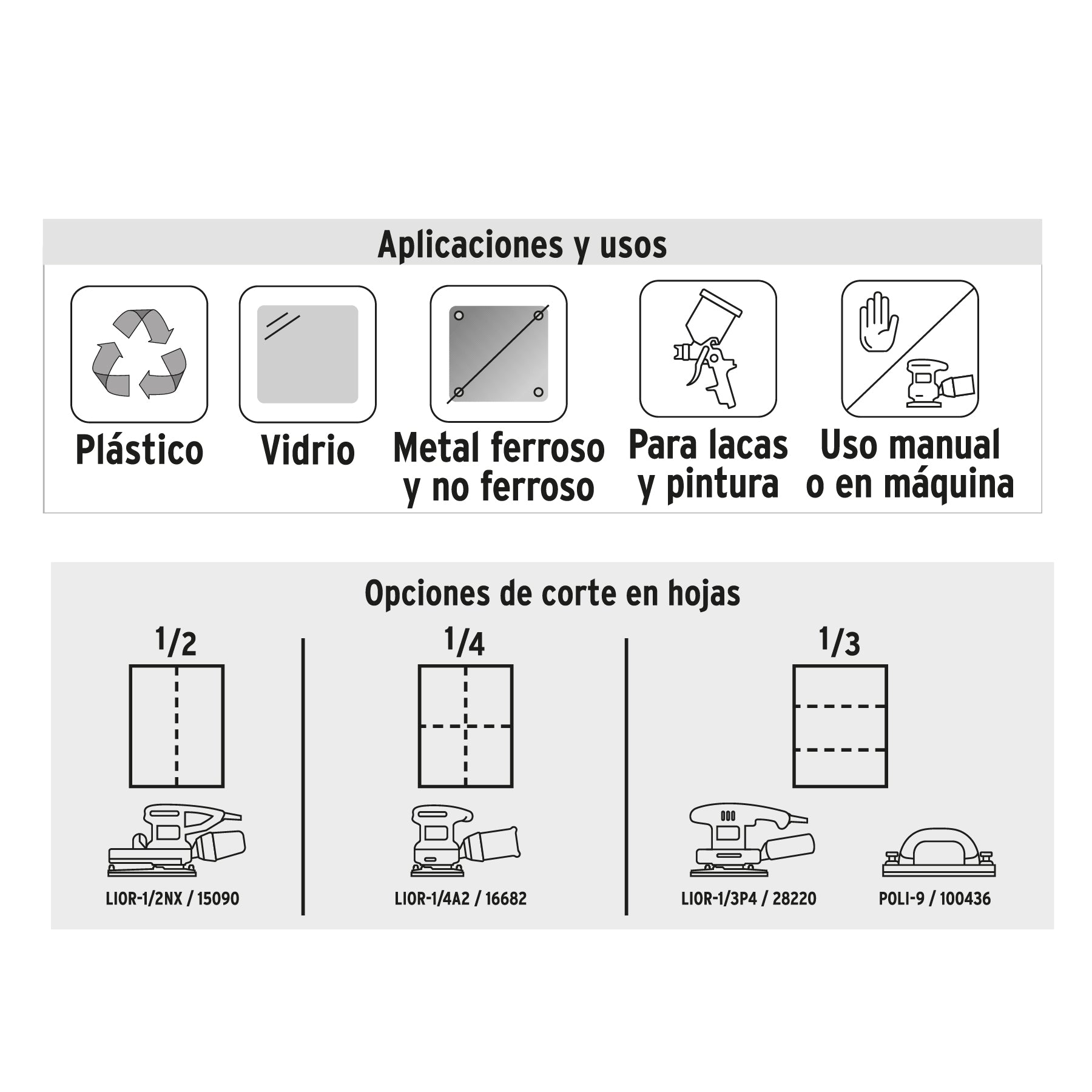 Aplicaciones y usos

Plástico

Vidrio

Metal ferroso y no ferroso

Para lacas y pintura

Uso manual o en máquina

Opciones de corte en hojas

1/2

LIOR-1/2NX / 15090

1/4

LIOR-1/4A2 / 16682

1/3

LIOR-1/3P4 / 28220

POLI-9 / 100436