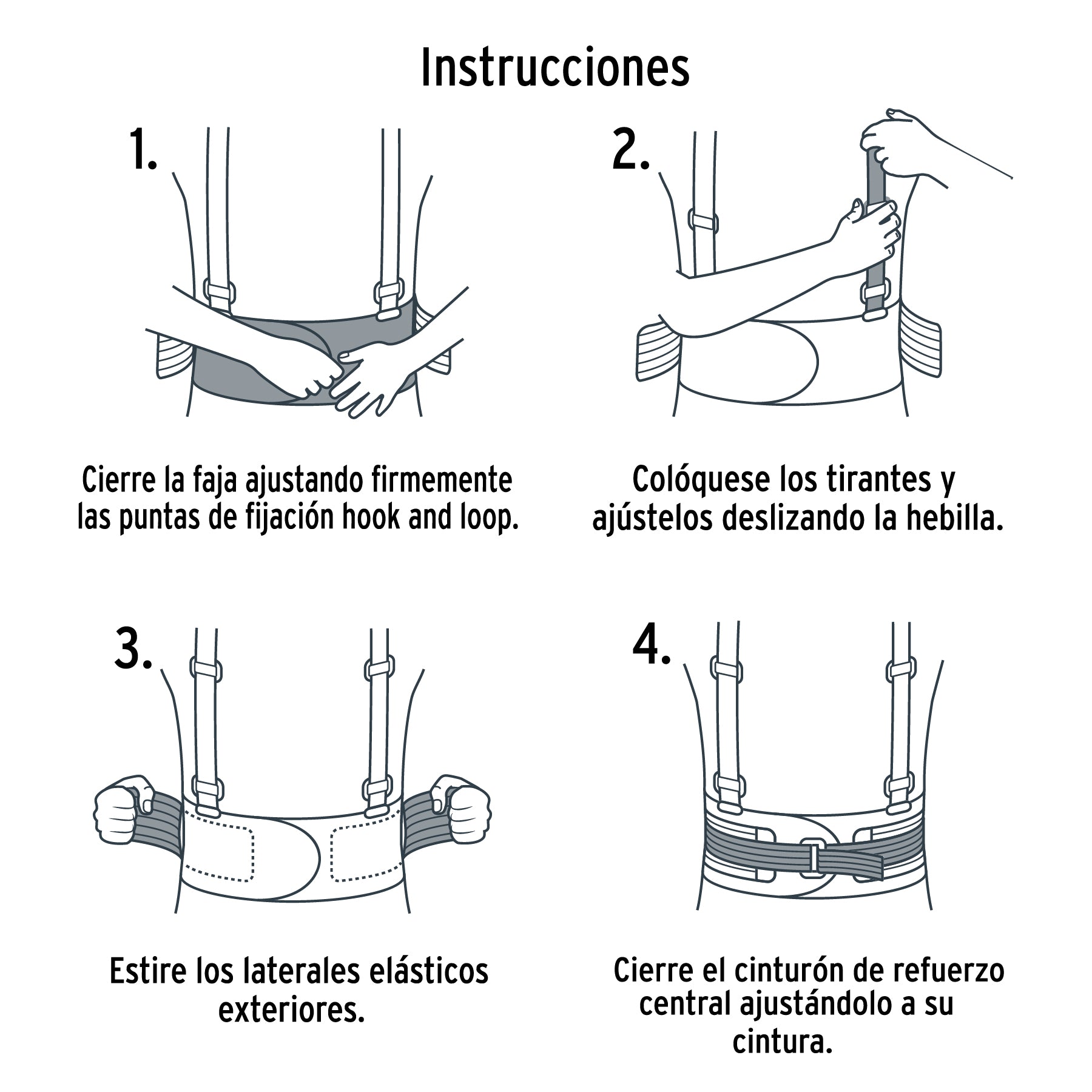 Instrucciones

1.

Cierre la faja ajustando firmemente las puntas de fijación hook and loop.

2.

Colóquese los tirantes y ajústelos deslizando la hebilla.

3.

Estire los laterales elásticos exteriores.

4.

Cierre el cinturón de refuerzo central ajustándolo a su cintura.